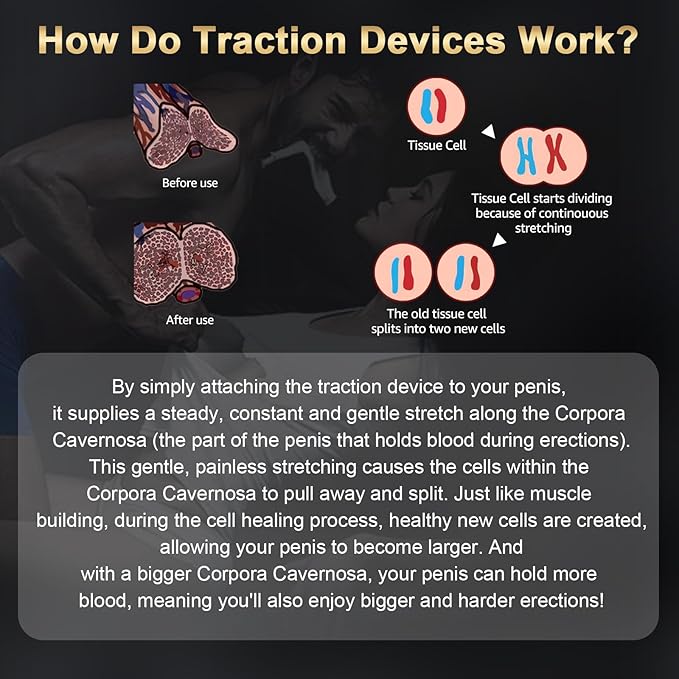 How Do Traction Devices Work?

Before use

After use

Tissue Cell

Tissue Cell starts dividing because of continouous stretching

The old tissue cell splits into two new cells

By simply attaching the traction device to your penis, it supplies a steady, constant and gentle stretch along the Corpora Cavernosa (the part of the penis that holds blood during erections). This gentle, painless stretching causes the cells within the Corpora Cavernosa to pull away and split. Just like muscle building, during the cell healing process, healthy new cells are created, allowing your penis to become larger. And with a bigger Corpora Cavernosa, your penis can hold more blood, meaning you'll also enjoy bigger and harder erections!